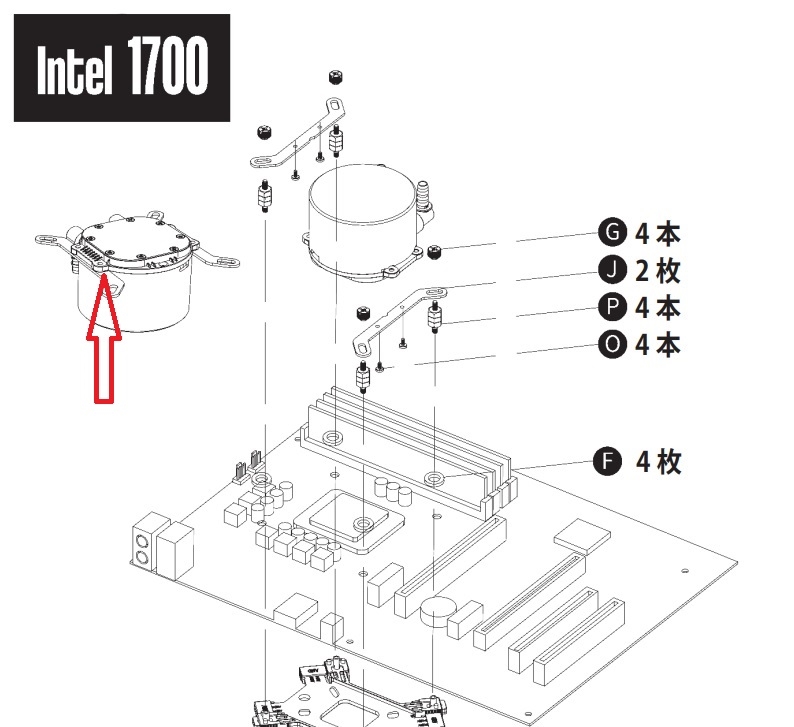 Intel 1700

G 4本
J 2枚
P 4本
O 4本
F 4枚