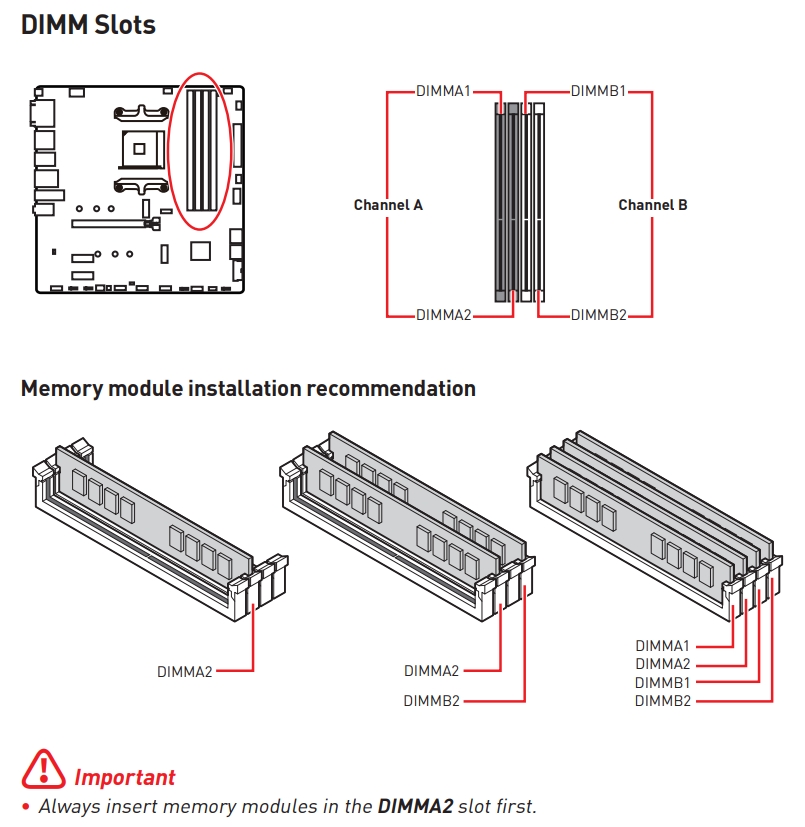 DIMM Slots

DIMMA1
DIMMB1
Channel A
Channel B
DIMMA2
DIMMB2

Memory module installation recommendation

DIMMA2

DIMMA2
DIMMB2

DIMMA1
DIMMA2
DIMMB1
DIMMB2

Important
• Always insert memory modules in the DIMMA2 slot first.