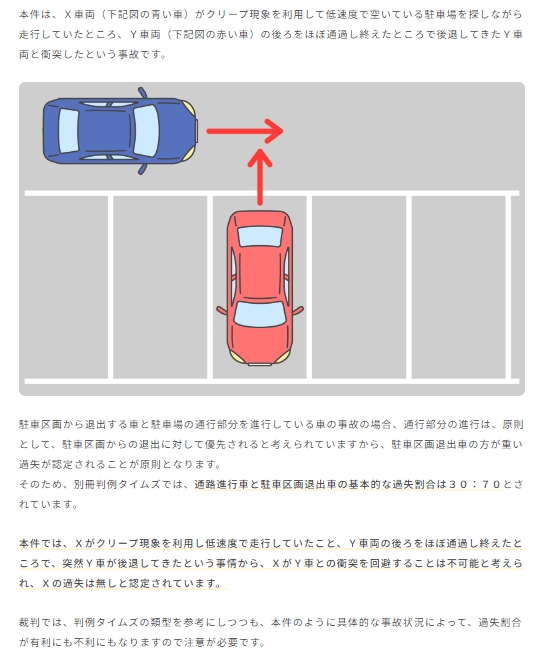 本件は、Ｘ車両（下記図の青い車）がクリープ現象を利用して低速度で空いている駐車場を探しながら走行していたところ、Ｙ車両（下記図の赤い車）の後ろをほぼ通過し終えたところで後退してきたＹ車両と衝突したという事故です。

駐車区画から退出する車と駐車場の通行部分を進行している車の事故の場合、通行部分の進行は、原則として、駐車区画からの退出に対して優先されると考えられていますから、駐車区画退出車の方が重い過失が認定されることが原則となります。
そのため、別冊判例タイムズでは、通路進行車と駐車区画退出車の基本的な過失割合は３０：７０とされています。

本件では、Ｘがクリープ現象を利用し低速度で走行していたこと、Ｙ車両の後ろをほぼ通過し終えたところで、突然Ｙ車が後退してきたという事情から、ＸがＹ車との衝突を回避することは不可能と考えられ、Ｘの過失は無しと認定されています。

裁判では、判例タイムズの類型を参考にしつつも、本件のように具体的な事故状況によって、過失割合が有利にも不利にもなりますので注意が必要です。