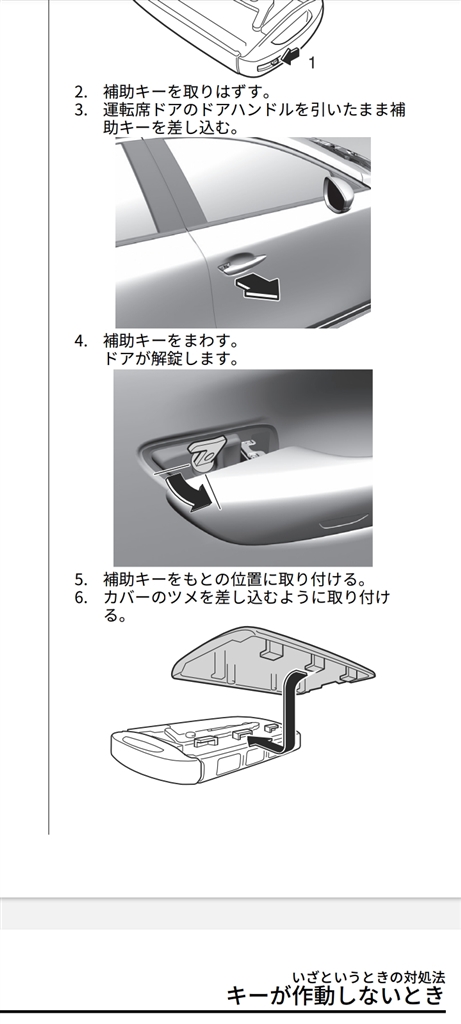 1

2. 補助キーを取りはずす。
3. 運転席ドアのドアハンドルを引いたまま補助キーを差し込む。

4. 補助キーをまわす。
ドアが解錠します。

5. 補助キーをもとの位置に取り付ける。
6. カバーのツメを差し込むように取り付ける。

いざというときの対処法
キーが作動しないとき