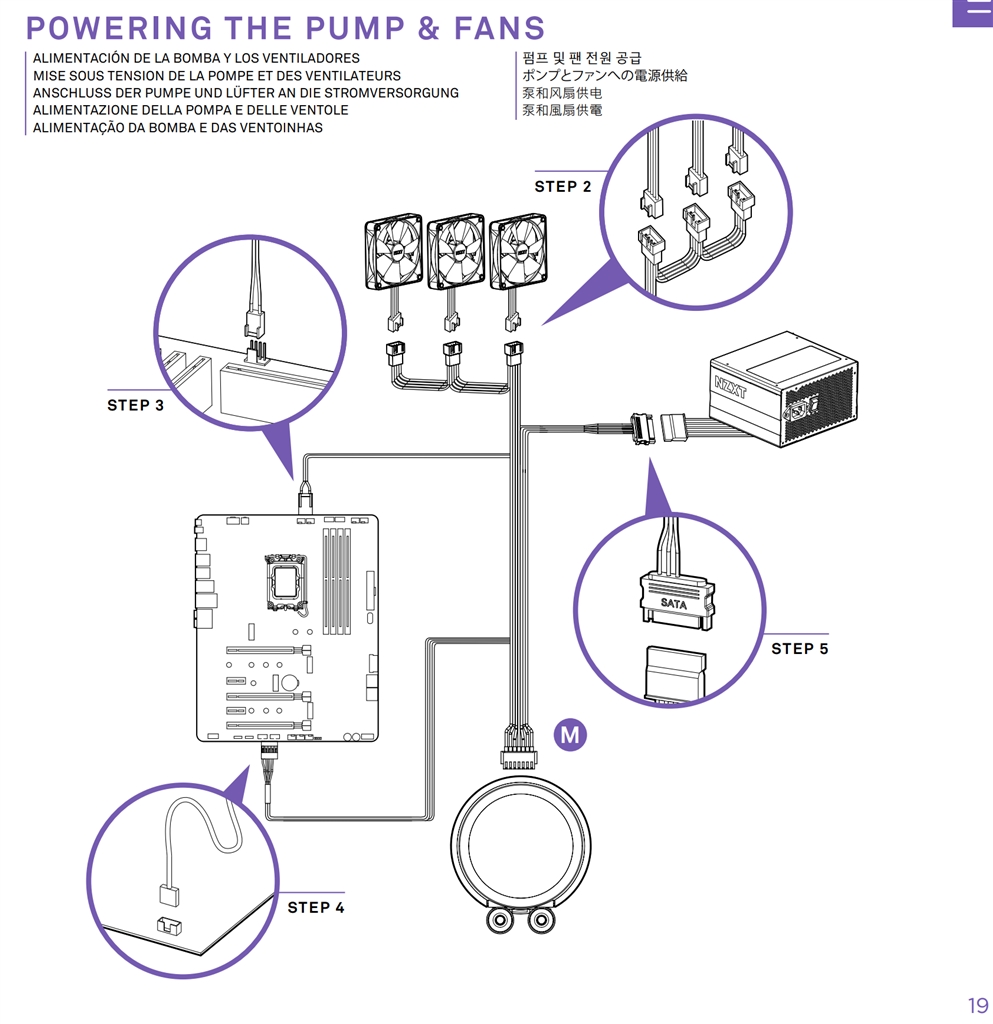 POWERING THE PUMP & FANS

ALIMENTACIÓN DE LA BOMBA Y LOS VENTILADORES
MISE SOUS TENSION DE LA POMPE ET DES VENTILATEURS
ANSCHLUSS DER PUMPE UND LÜFTER AN DIE STROMVERSORGUNG
ALIMENTAZIONE DELLA POMPA E DELLE VENTOLE
ALIMENTAÇÃO DA BOMBA E DAS VENTOINHAS

펌프 및 팬 전원 공급
ポンプとファンへの電源供給
泵和风扇供电
泵和風扇供電

STEP 2

STEP 3

NZXT

SATA

STEP 5

M

STEP 4

19