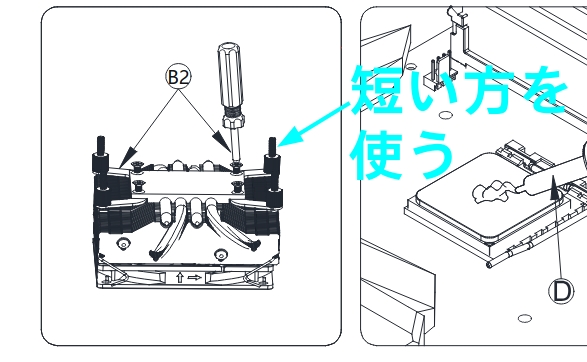 B2

短い方を使う

D