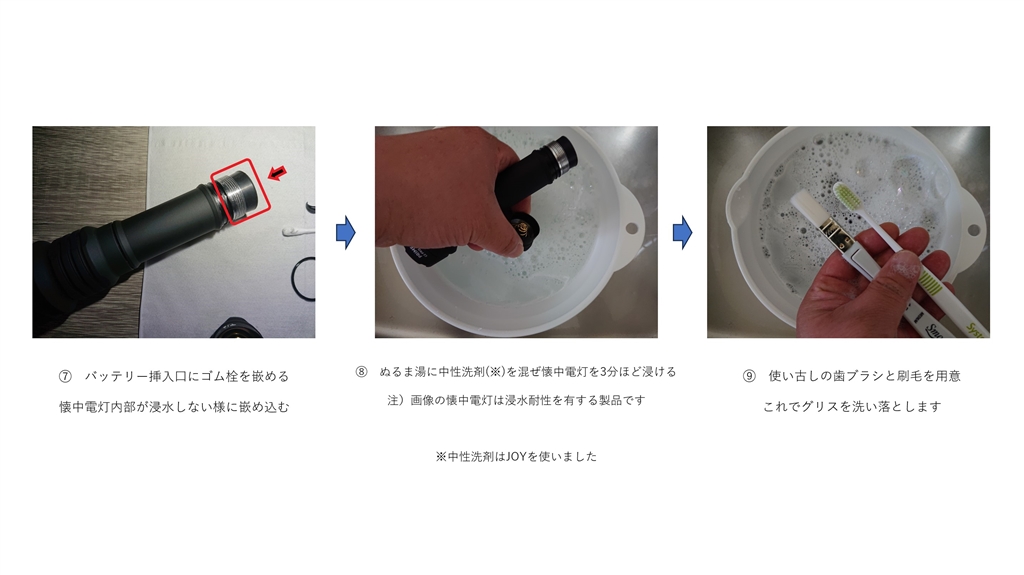 ⑦　バッテリー挿入口にゴム栓を嵌める
懐中電灯内部が浸水しない様に嵌め込む

⑧　ぬるま湯に中性洗剤(※)を混ぜ懐中電灯を3分ほど浸ける
注）画像の懐中電灯は浸水耐性を有する製品です

⑨　使い古しの歯ブラシと刷毛を用意
これでグリスを洗い落とします

※中性洗剤はJOYを使いました