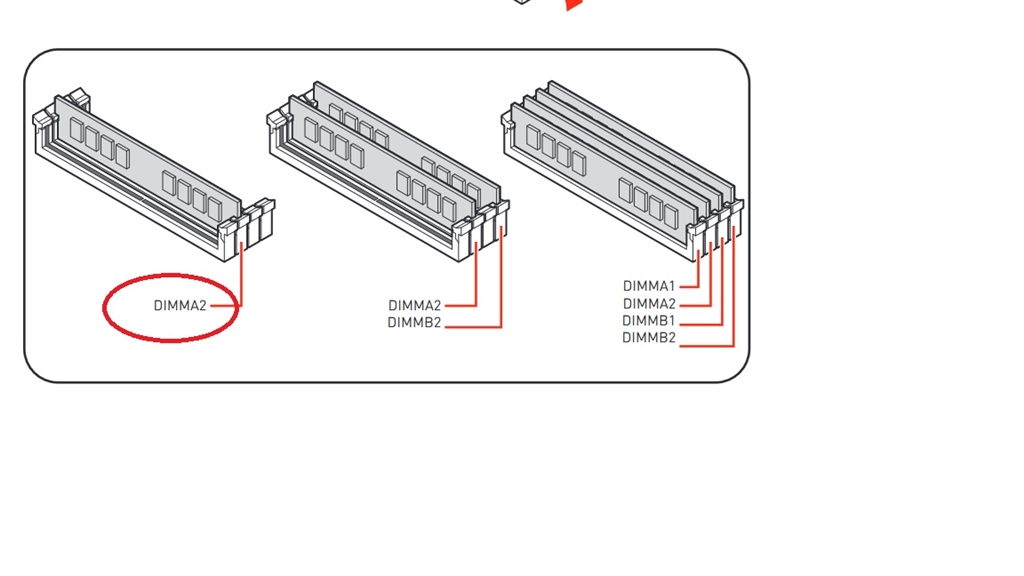 DIMMA2

DIMMA2
DIMMB2

DIMMA1
DIMMA2
DIMMB1
DIMMB2