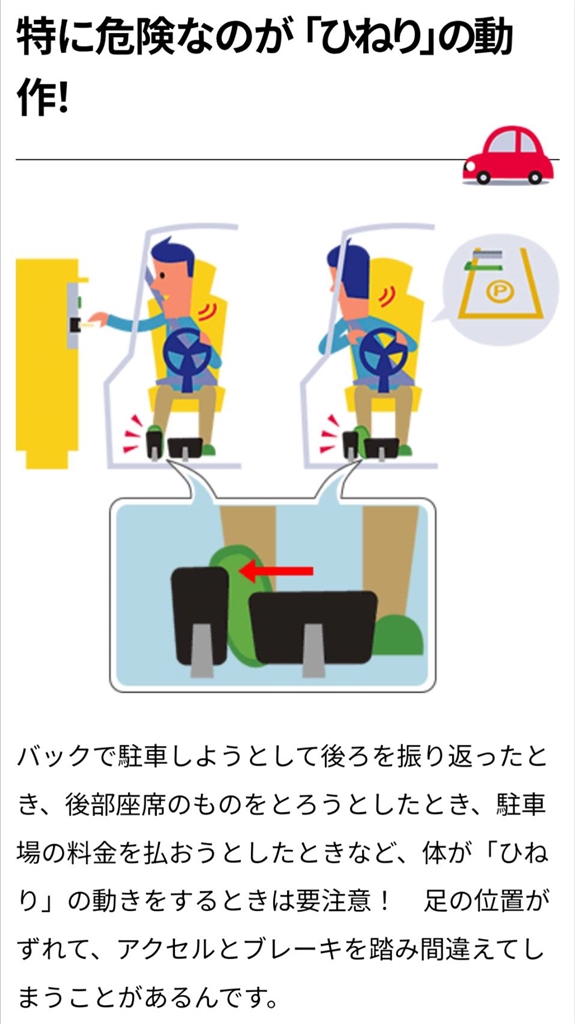 特に危険なのが「ひねり」の動作!

P

バックで駐車しようとして後ろを振り返ったとき、後部座席のものをとろうとしたとき、駐車場の料金を払おうとしたときなど、体が「ひねり」の動きをするときは要注意！　足の位置がずれて、アクセルとブレーキを踏み間違えてしまうことがあるんです。