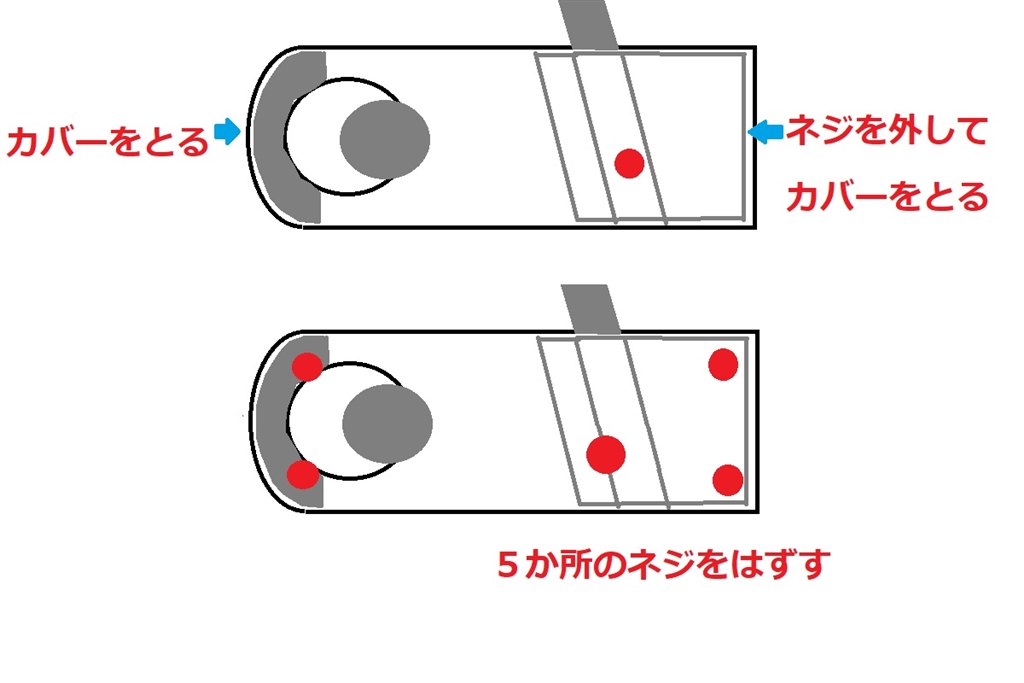 カバーをとる

ネジを外して
カバーをとる

５か所のネジをはずす