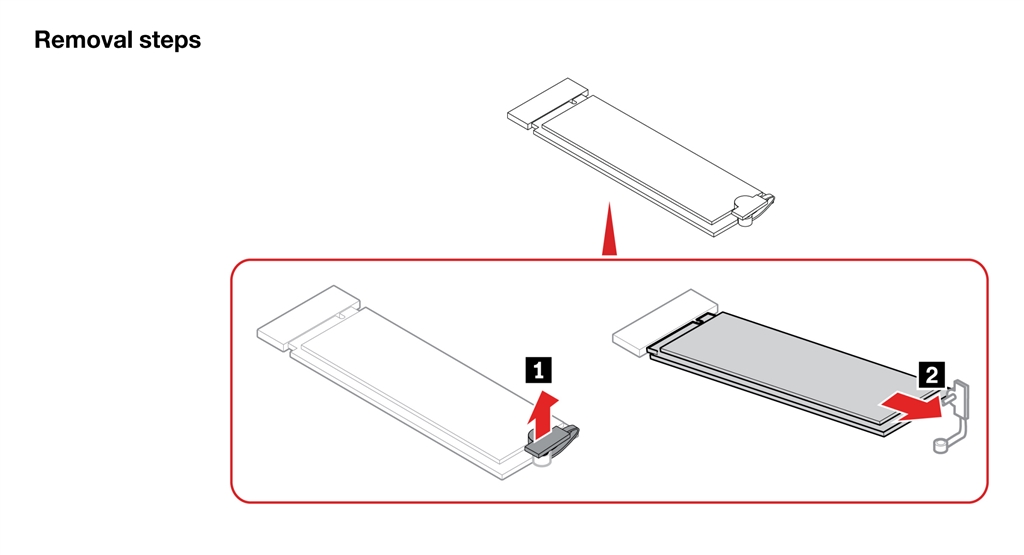 Removal steps

1

2