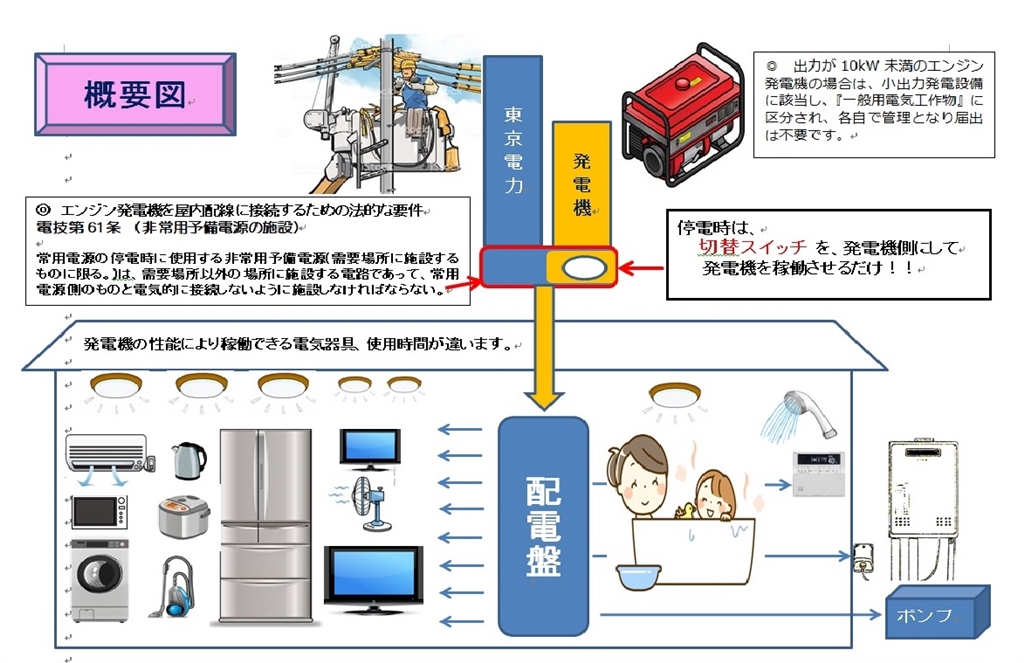 概要図

東京電力

発電機

◎ 出力が 10kW 未満のエンジン発電機の場合は、小出力発電設備に該当し、『一般用電気工作物』に区分され、各自で管理となり届出は不要です。

◎ エンジン発電機を屋内配線に接続するための法的な要件
電技第 61 条 （非常用予備電源の施設）

常用電源の停電時に使用する非常用予備電源(需要場所に施設するものに限る。)は、需要場所以外の場所に施設する電路であって、常用電源側のものと電気的に接続しないように施設しなければならない。

停電時は、
切替スイッチ を、発電機側にして
発電機を稼働させるだけ！！

発電機の性能により稼働できる電気器具、使用時間が違います。

配電盤

ポンプ