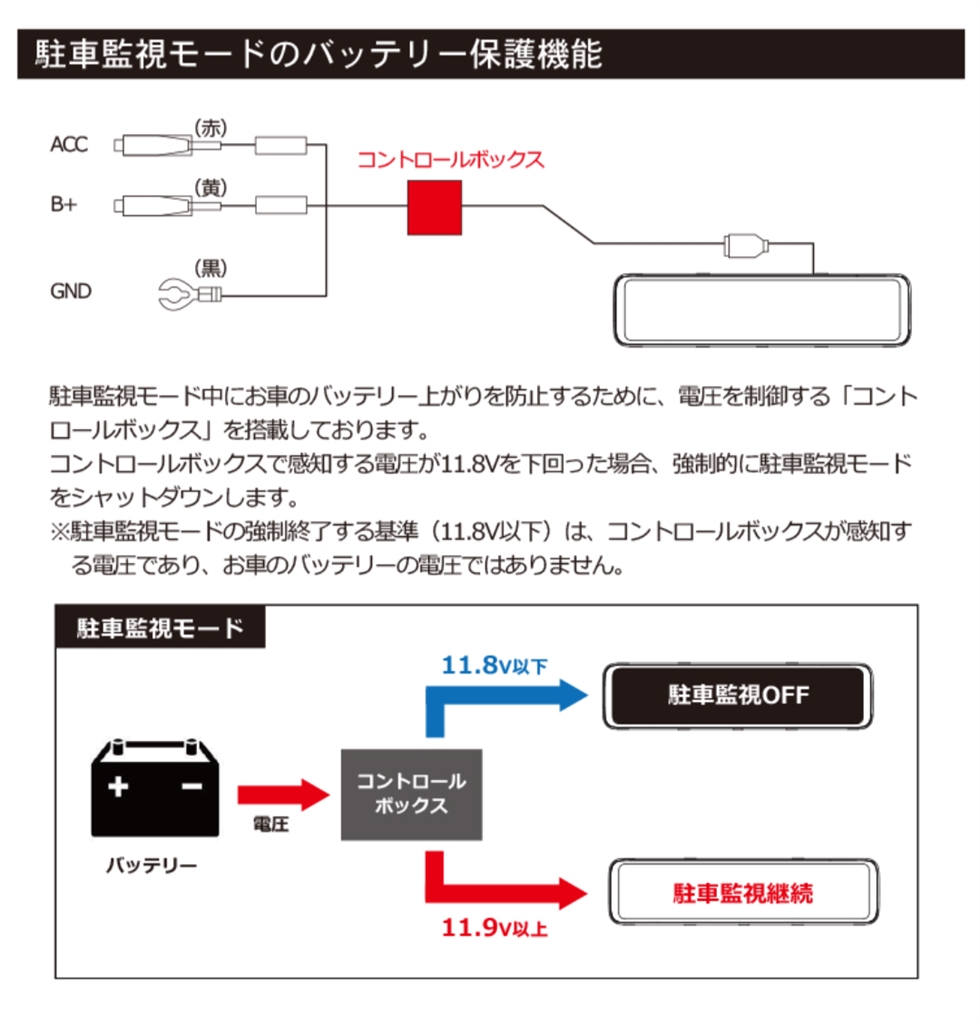 駐車監視モードのバッテリー保護機能

ACC
(赤)
B+
(黄)
GND
(黒)
コントロールボックス

駐車監視モード中にお車のバッテリー上がりを防止するために、電圧を制御する「コントロールボックス」を搭載しております。
コントロールボックスで感知する電圧が11.8Vを下回った場合、強制的に駐車監視モードをシャットダウンします。
※駐車監視モードの強制終了する基準（11.8V以下）は、コントロールボックスが感知する電圧であり、お車のバッテリーの電圧ではありません。

駐車監視モード

+ −
バッテリー
電圧
コントロールボックス
11.8V以下
駐車監視OFF
11.9V以上
駐車監視継続