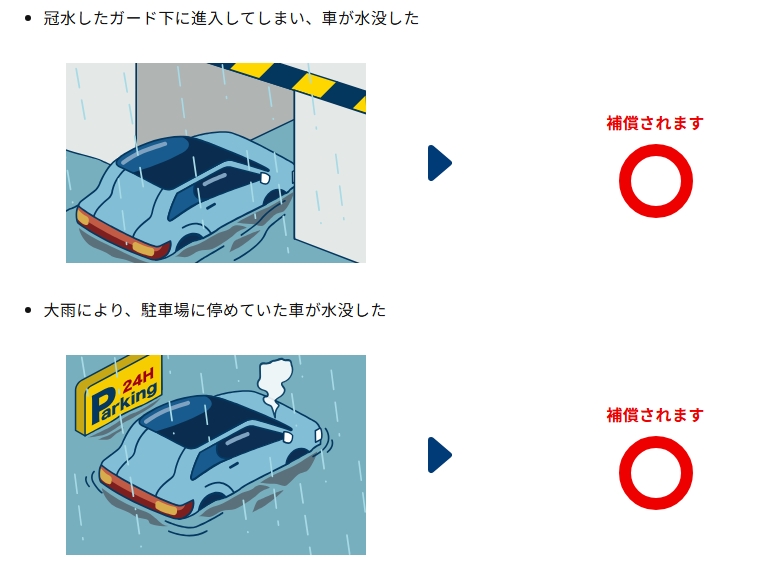 • 冠水したガード下に進入してしまい、車が水没した

補償されます

• 大雨により、駐車場に停めていた車が水没した

24H
Parking

補償されます