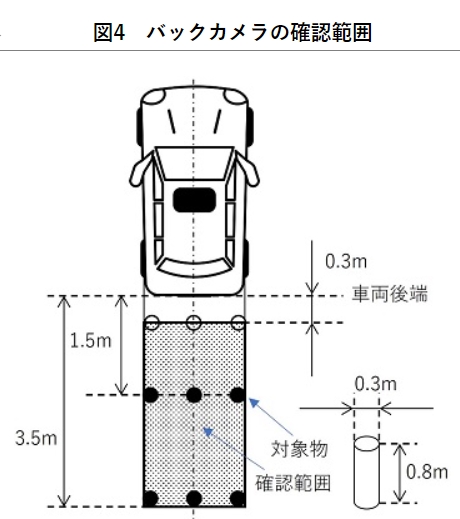 図4　バックカメラの確認範囲

0.3m

車両後端

1.5m

3.5m

0.3m

対象物

確認範囲

0.8m