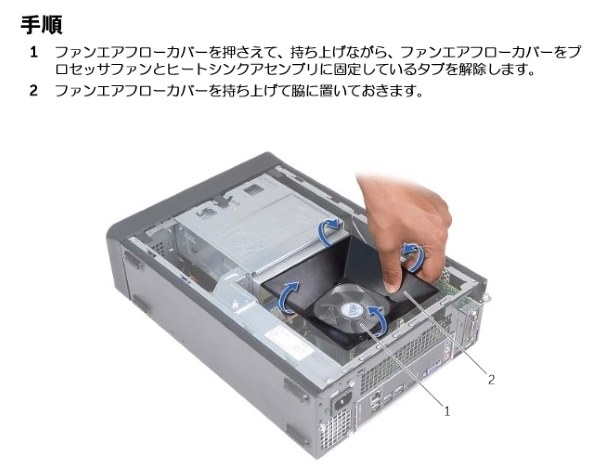 手順

1 ファンエアフローカバーを押さえて、持ち上げながら、ファンエアフローカバーをプロセッサファンとヒートシンクアセンブリに固定しているタブを解除します。

2 ファンエアフローカバーを持ち上げて脇に置いておきます。

2

1