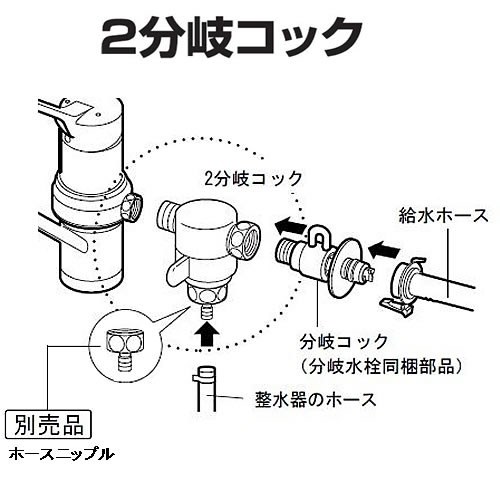 2分岐コック

2分岐コック

給水ホース

分岐コック
(分岐水栓同梱部品)

整水器のホース

別売品

ホースニップル