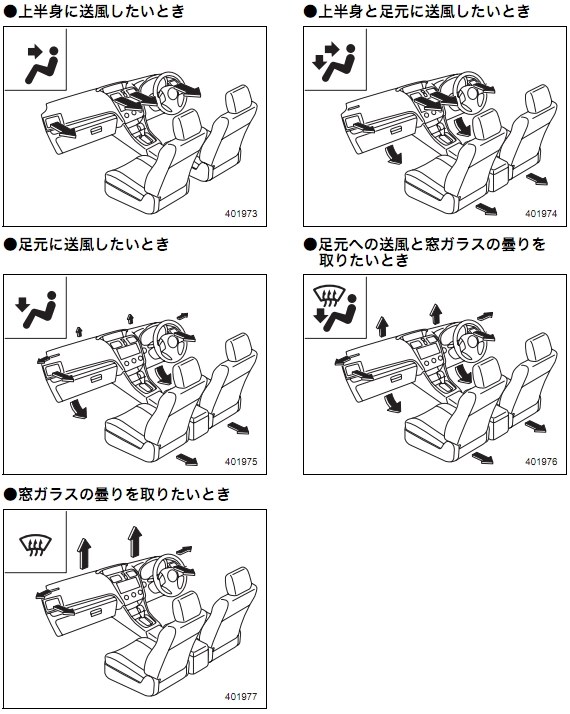 ●上半身に送風したいとき

401973

●上半身と足元に送風したいとき

401974

●足元に送風したいとき

401975

●足元への送風と窓ガラスの曇りを取りたいとき

401976

●窓ガラスの曇りを取りたいとき

401977