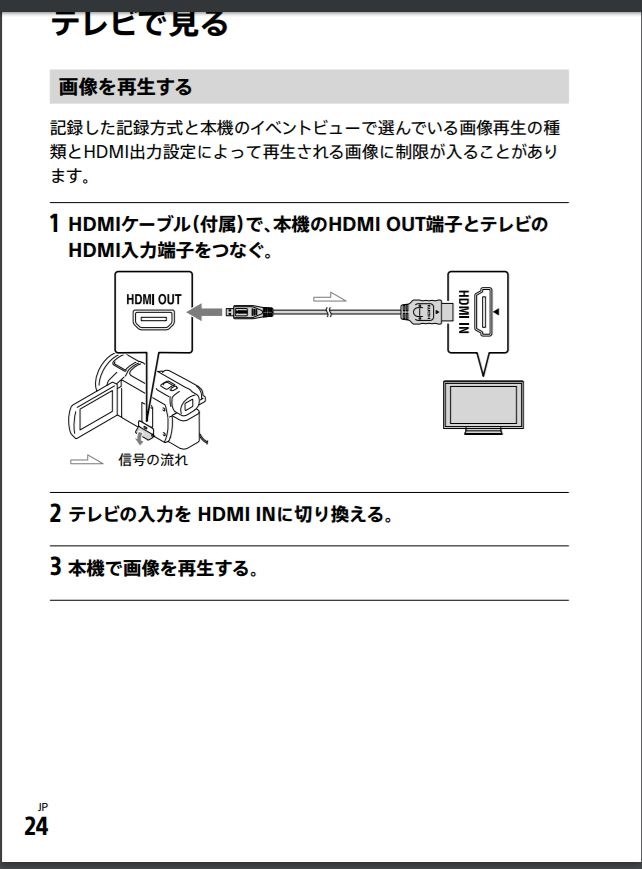 テレビで見る

画像を再生する

記録した記録方式と本機のイベントビューで選んでいる画像再生の種類とHDMI出力設定によって再生される画像に制限が入ることがあります。

1 HDMIケーブル（付属）で、本機のHDMI OUT端子とテレビのHDMI入力端子をつなぐ。

HDMI OUT

HDMI IN

信号の流れ

2 テレビの入力を HDMI INに切り換える。

3 本機で画像を再生する。

JP
24