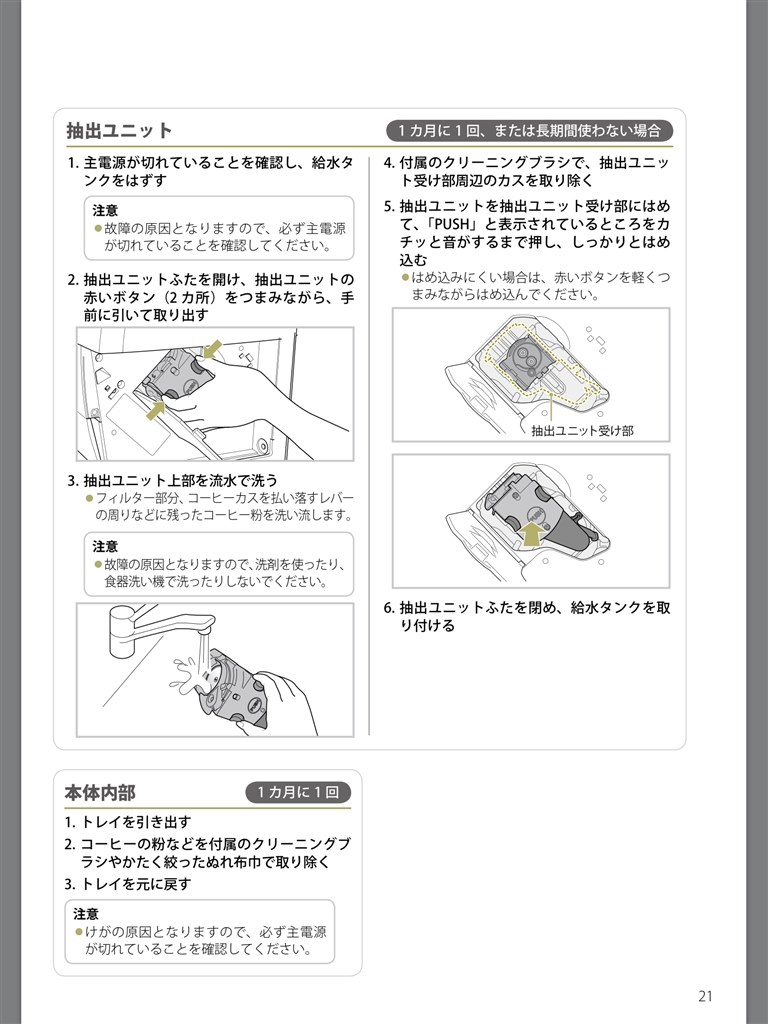 抽出ユニット

1 カ月に 1 回、または長期間使わない場合

1. 主電源が切れていることを確認し、給水タンクをはずす

注意
●故障の原因となりますので、必ず主電源が切れていることを確認してください。

2. 抽出ユニットふたを開け、抽出ユニットの赤いボタン（2 カ所）をつまみながら、手前に引いて取り出す

3. 抽出ユニット上部を流水で洗う
●フィルター部分、コーヒーカスを払い落すレバーの周りなどに残ったコーヒー粉を洗い流します。

注意
●故障の原因となりますので、洗剤を使ったり、食器洗い機で洗ったりしないでください。

4. 付属のクリーニングブラシで、抽出ユニット受け部周辺のカスを取り除く

5. 抽出ユニットを抽出ユニット受け部にはめて、「PUSH」と表示されているところをカチッと音がするまで押し、しっかりとはめ込む
●はめ込みにくい場合は、赤いボタンを軽くつまみながらはめ込んでください。

抽出ユニット受け部

6. 抽出ユニットふたを閉め、給水タンクを取り付ける

本体内部

1 カ月に 1 回

1. トレイを引き出す
2. コーヒーの粉などを付属のクリーニングブラシやかたく絞ったぬれ布巾で取り除く
3. トレイを元に戻す

注意
●けがの原因となりますので、必ず主電源が切れていることを確認してください。

21