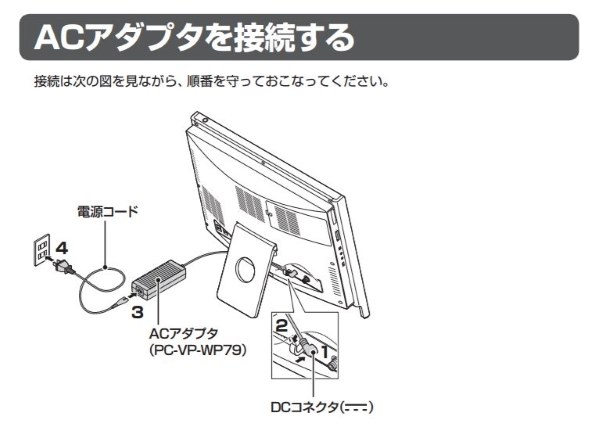 ACアダプタを接続する

接続は次の図を見ながら、順番を守っておこなってください。

電源コード

4

3

ACアダプタ
(PC-VP-WP79)

2

1

DCコネクタ(⎓)