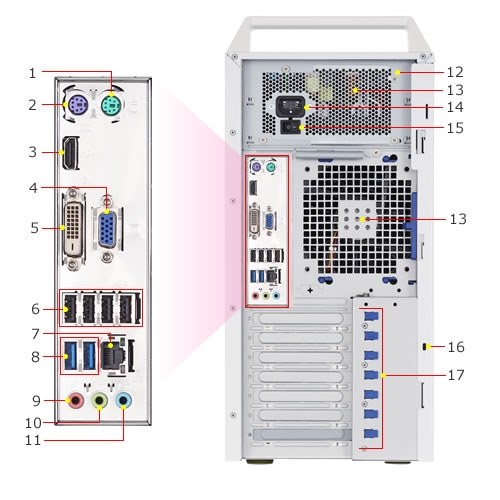 1
2
3
4
5
6
7
8
9
10
11
12
13
14
15
13
16
17