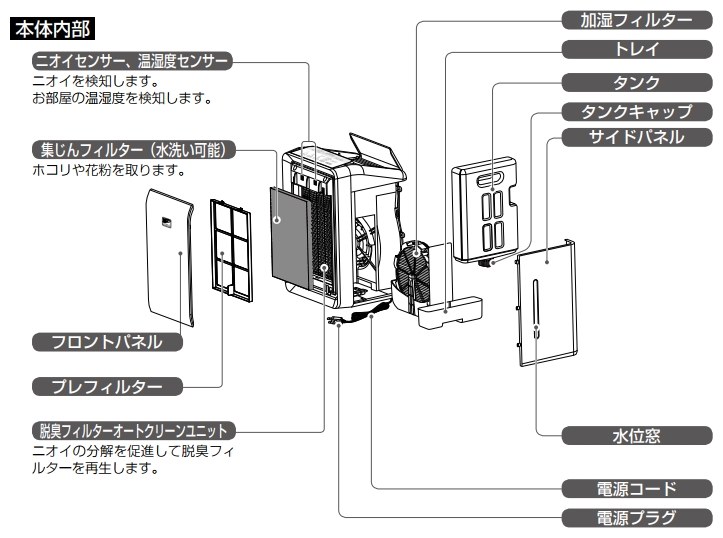 本体内部

ニオイセンサー、温湿度センサー
ニオイを検知します。
お部屋の温湿度を検知します。

集じんフィルター（水洗い可能）
ホコリや花粉を取ります。

フロントパネル

プレフィルター

脱臭フィルターオートクリーンユニット
ニオイの分解を促進して脱臭フィルターを再生します。

加湿フィルター

トレイ

タンク

タンクキャップ

サイドパネル

水位窓

電源コード

電源プラグ