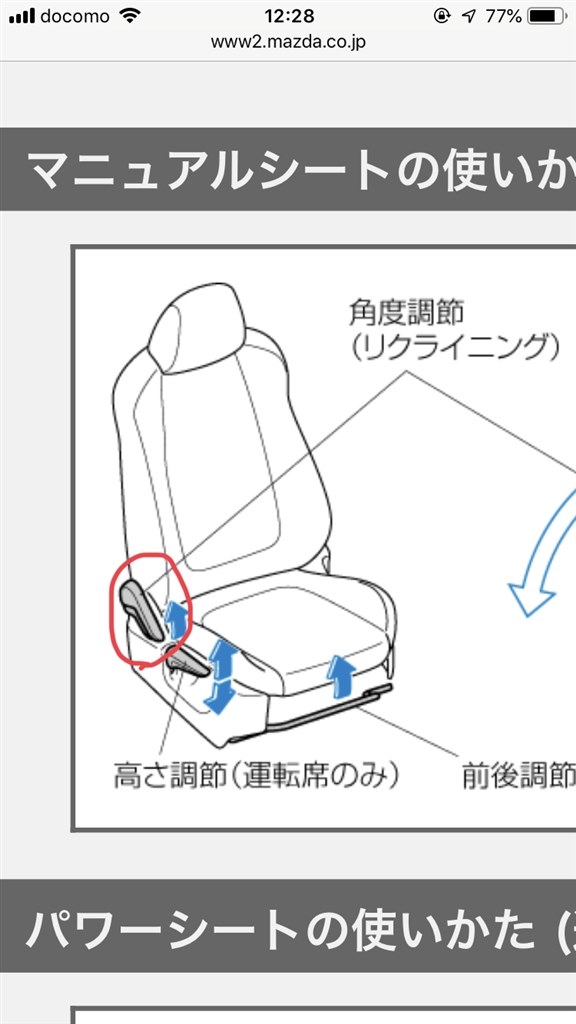 docomo 12:28 77%
www2.mazda.co.jp

マニュアルシートの使いか

角度調節
(リクライニング)

高さ調節(運転席のみ)

前後調節

パワーシートの使いかた (