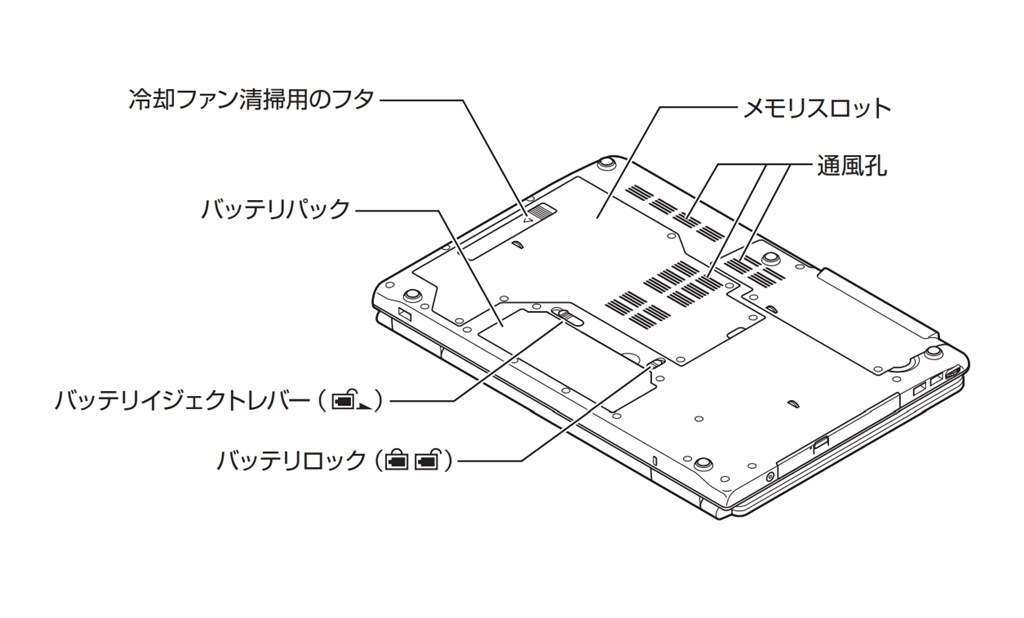 冷却ファン清掃用のフタ

メモリスロット

通風孔

バッテリパック

バッテリイジェクトレバー（ ）

バッテリロック（ ）