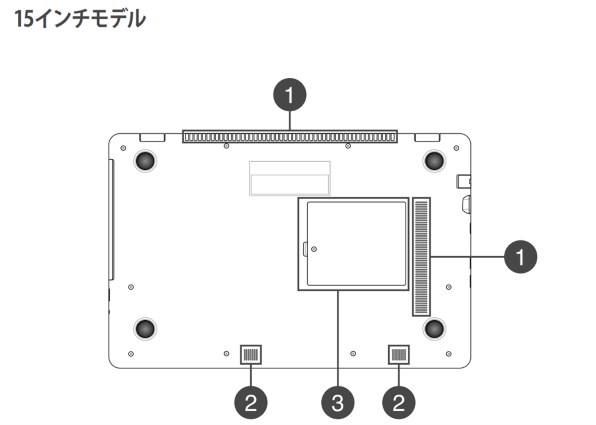 15インチモデル

1

1

2

3

2