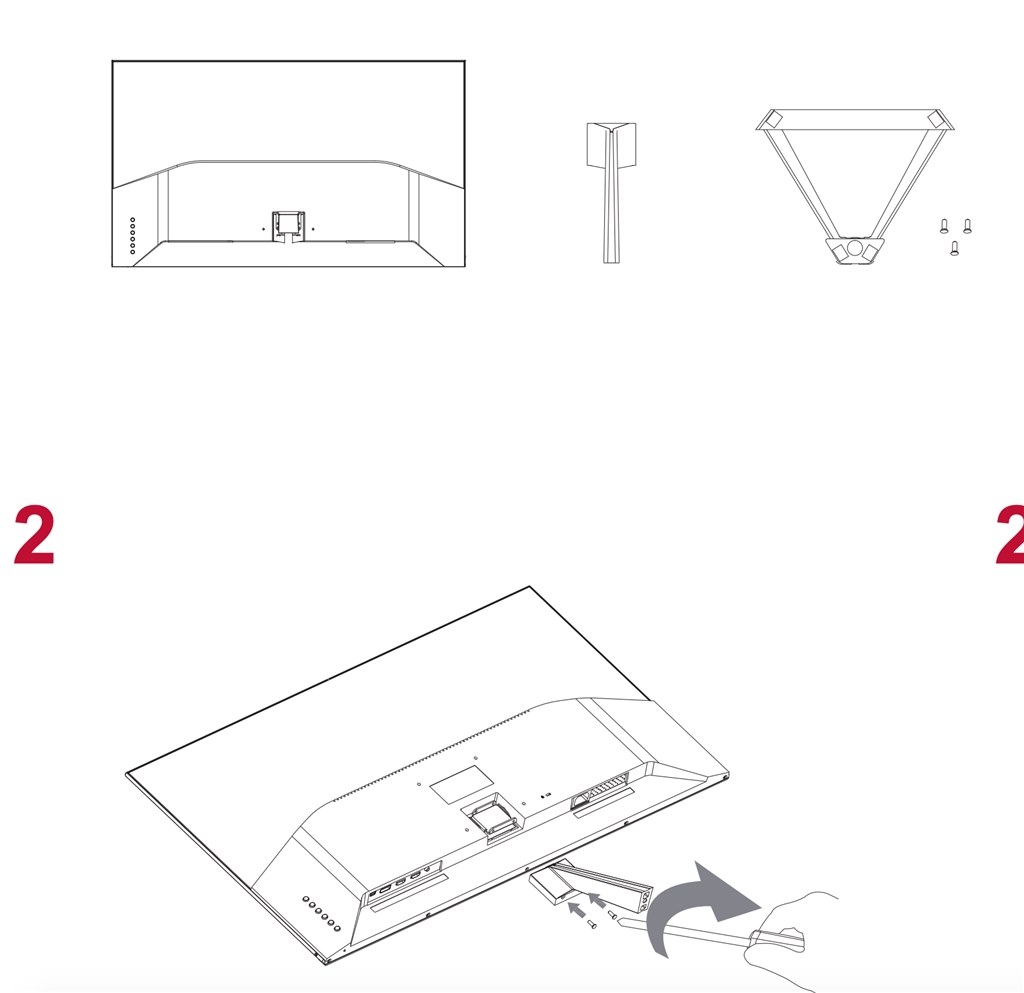 2

2