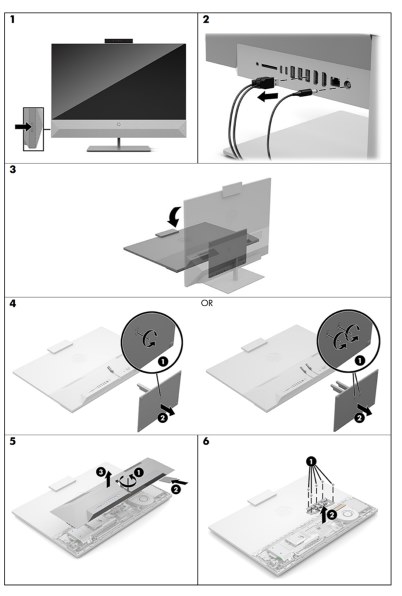 1

2

3

4

OR

1
2

1
2

5

3
1
2

6

1
2