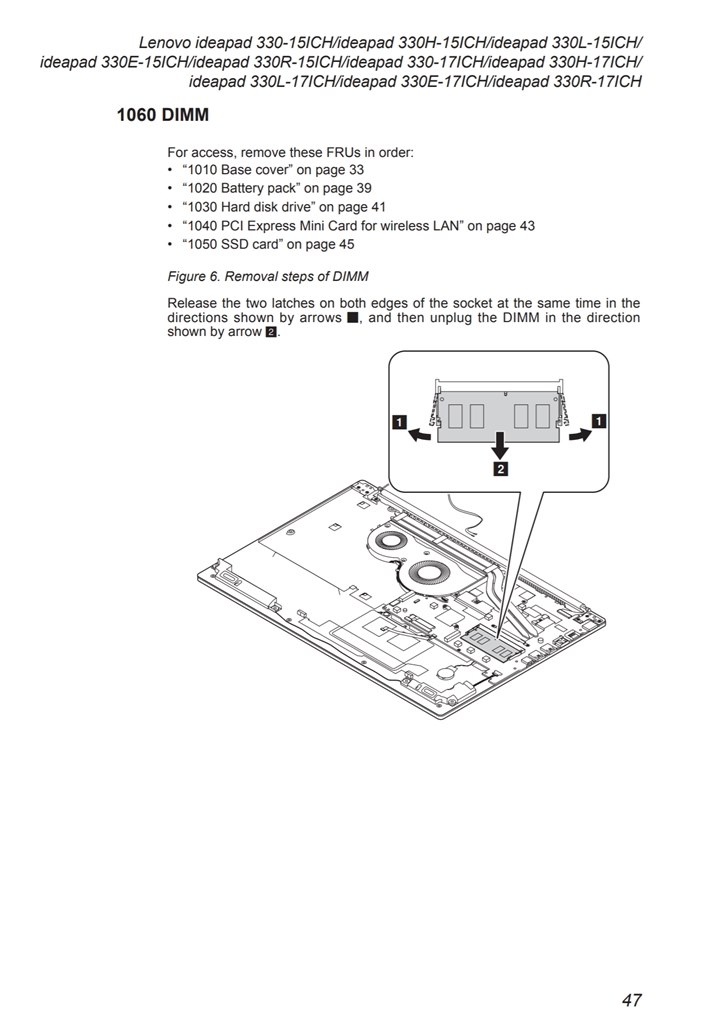 Lenovo ideapad 330-15ICH/ideapad 330H-15ICH/ideapad 330L-15ICH/ ideapad 330E-15ICH/ideapad 330R-15ICH/ideapad 330-17ICH/ideapad 330H-17ICH/ ideapad 330L-17ICH/ideapad 330E-17ICH/ideapad 330R-17ICH

1060 DIMM

For access, remove these FRUs in order:
• “1010 Base cover” on page 33
• “1020 Battery pack” on page 39
• “1030 Hard disk drive” on page 41
• “1040 PCI Express Mini Card for wireless LAN” on page 43
• “1050 SSD card” on page 45

Figure 6. Removal steps of DIMM

Release the two latches on both edges of the socket at the same time in the directions shown by arrows ■, and then unplug the DIMM in the direction shown by arrow 2.

1

1

2

47