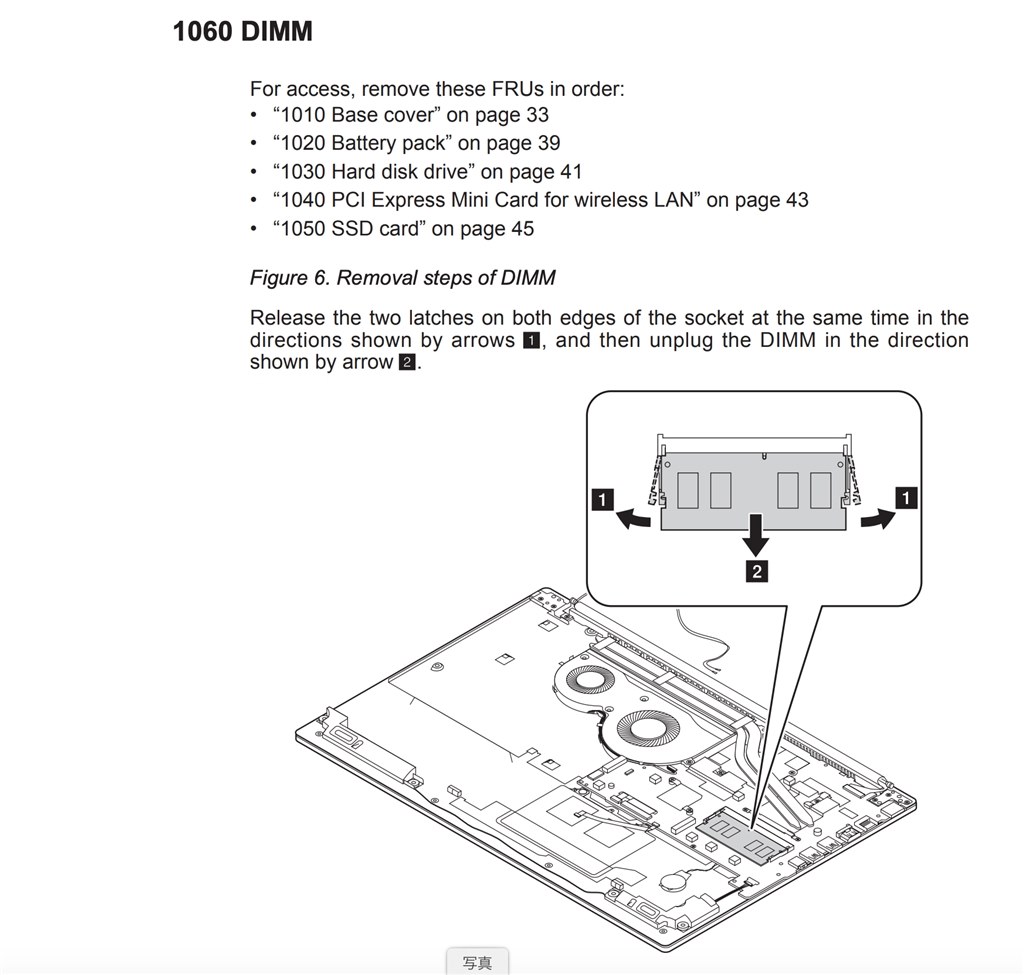 1060 DIMM

For access, remove these FRUs in order:
• “1010 Base cover” on page 33
• “1020 Battery pack” on page 39
• “1030 Hard disk drive” on page 41
• “1040 PCI Express Mini Card for wireless LAN” on page 43
• “1050 SSD card” on page 45

Figure 6. Removal steps of DIMM

Release the two latches on both edges of the socket at the same time in the directions shown by arrows 1, and then unplug the DIMM in the direction shown by arrow 2.

1

1

2

写真