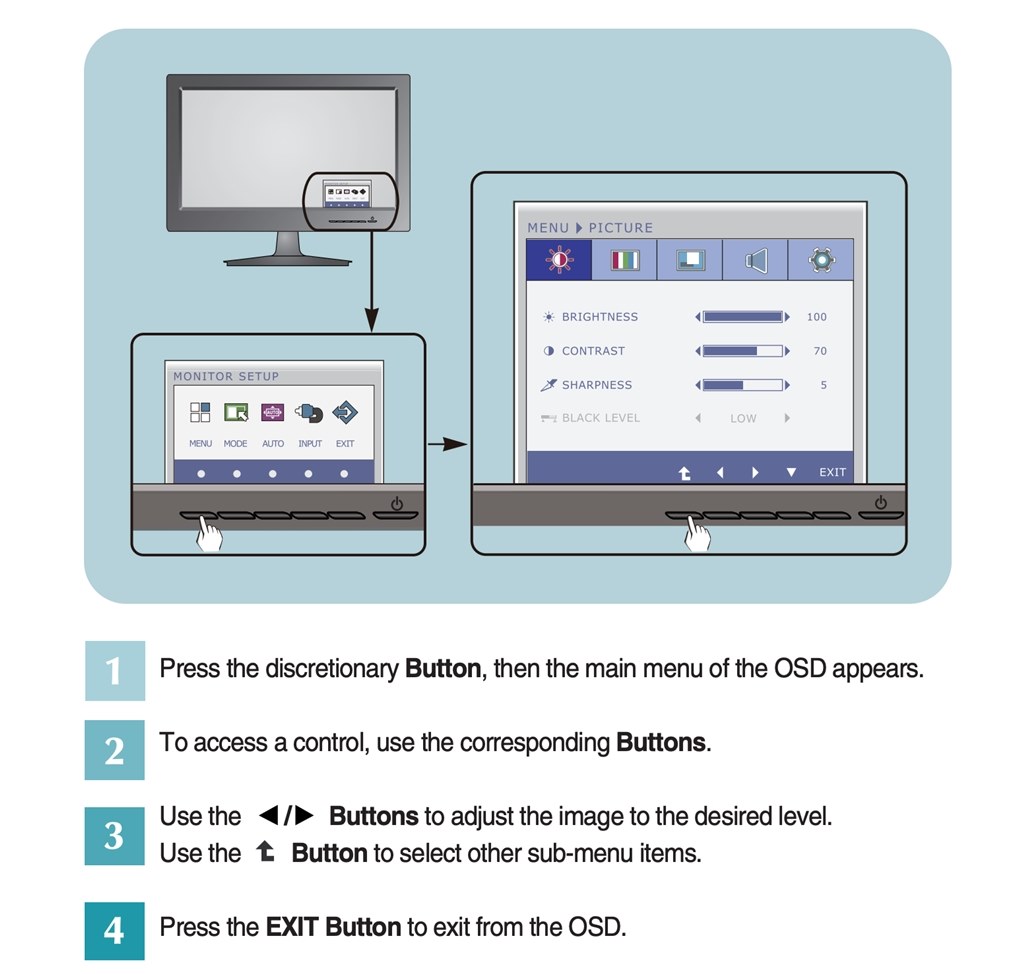 MONITOR SETUP

MENU MODE AUTO INPUT EXIT

MENU ▶ PICTURE

BRIGHTNESS 100

CONTRAST 70

SHARPNESS 5

BLACK LEVEL LOW

EXIT

1 Press the discretionary **Button**, then the main menu of the OSD appears.

2 To access a control, use the corresponding **Buttons**.

3 Use the ◀/▶ **Buttons** to adjust the image to the desired level.
Use the ⮤ **Button** to select other sub-menu items.

4 Press the **EXIT Button** to exit from the OSD.