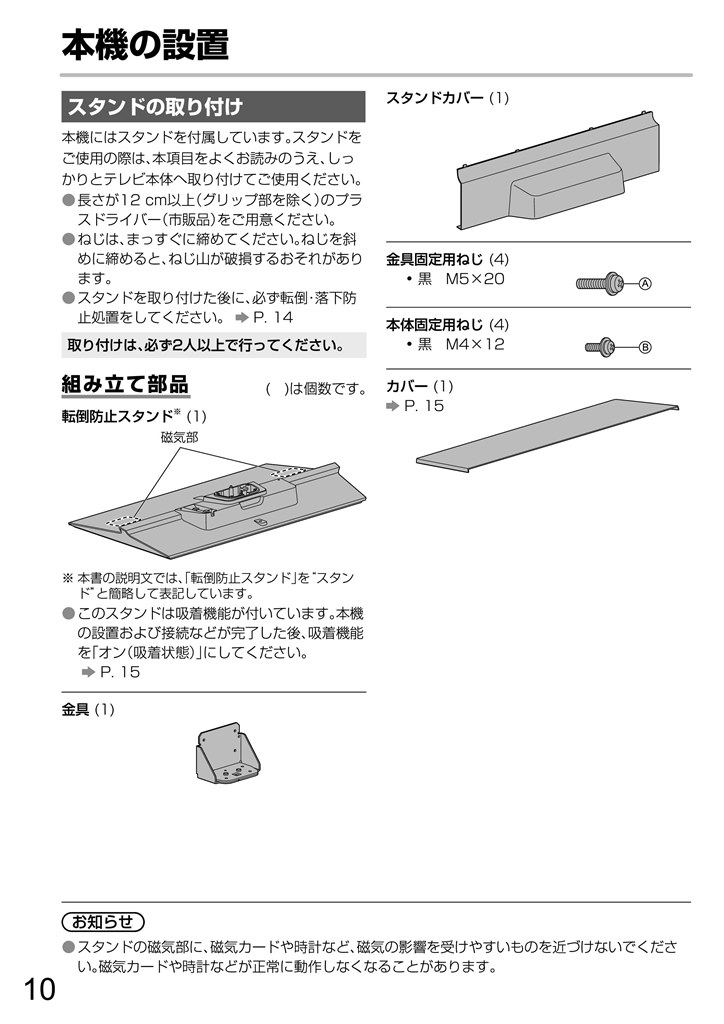 本機の設置

スタンドの取り付け

本機にはスタンドを付属しています。スタンドをご使用の際は、本項目をよくお読みのうえ、しっかりとテレビ本体へ取り付けてご使用ください。

●長さが12 cm以上(グリップ部を除く)のプラスドライバー(市販品)をご用意ください。

●ねじは、まっすぐに締めてください。ねじを斜めに締めると、ねじ山が破損するおそれがあります。

●スタンドを取り付けた後に、必ず転倒・落下防止処置をしてください。 ➡ P. 14

取り付けは、必ず2人以上で行ってください。

組み立て部品　( )は個数です。

転倒防止スタンド※ (1)

磁気部

※ 本書の説明文では、「転倒防止スタンド」を"スタンド"と簡略して表記しています。

●このスタンドは吸着機能が付いています。本機の設置および接続などが完了した後、吸着機能を「オン(吸着状態)」にしてください。 ➡ P. 15

金具 (1)

スタンドカバー (1)

金具固定用ねじ (4)
• 黒　M5×20
Ⓐ

本体固定用ねじ (4)
• 黒　M4×12
Ⓑ

カバー (1)
➡ P. 15

お知らせ

●スタンドの磁気部に、磁気カードや時計など、磁気の影響を受けやすいものを近づけないでください。磁気カードや時計などが正常に動作しなくなることがあります。

10