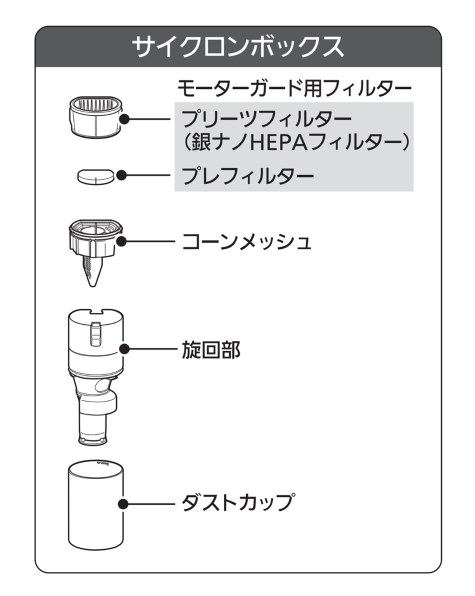 サイクロンボックス

モーターガード用フィルター

プリーツフィルター
（銀ナノHEPAフィルター）

プレフィルター

コーンメッシュ

旋回部

ダストカップ