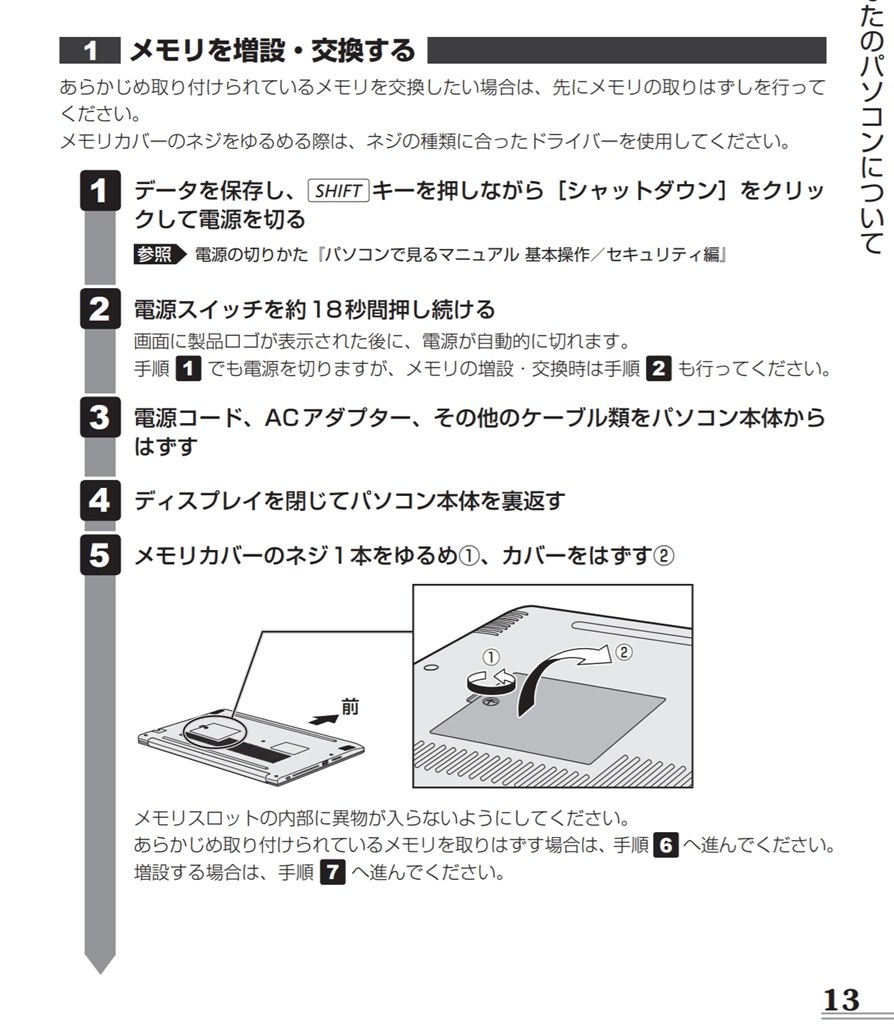 1 メモリを増設・交換する

あらかじめ取り付けられているメモリを交換したい場合は、先にメモリの取りはずしを行ってください。
メモリカバーのネジをゆるめる際は、ネジの種類に合ったドライバーを使用してください。

1 データを保存し、SHIFT キーを押しながら［シャットダウン］をクリックして電源を切る

参照 電源の切りかた『パソコンで見るマニュアル 基本操作／セキュリティ編』

2 電源スイッチを約18秒間押し続ける

画面に製品ロゴが表示された後に、電源が自動的に切れます。
手順 1 でも電源を切りますが、メモリの増設・交換時は手順 2 も行ってください。

3 電源コード、ACアダプター、その他のケーブル類をパソコン本体からはずす

4 ディスプレイを閉じてパソコン本体を裏返す

5 メモリカバーのネジ1本をゆるめ①、カバーをはずす②

前

①

②

メモリスロットの内部に異物が入らないようにしてください。
あらかじめ取り付けられているメモリを取りはずす場合は、手順 6 へ進んでください。
増設する場合は、手順 7 へ進んでください。

たのパソコンについて

13