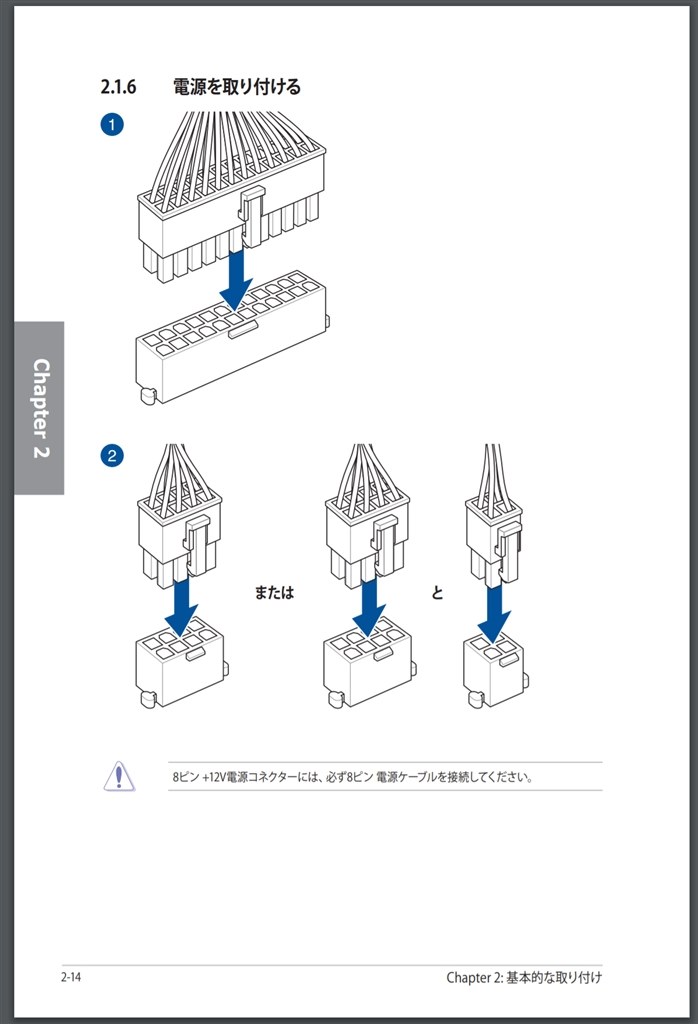 2.1.6 電源を取り付ける

1

Chapter 2

2

または

と

8ピン +12V電源コネクターには、必ず8ピン 電源ケーブルを接続してください。

2-14

Chapter 2: 基本的な取り付け