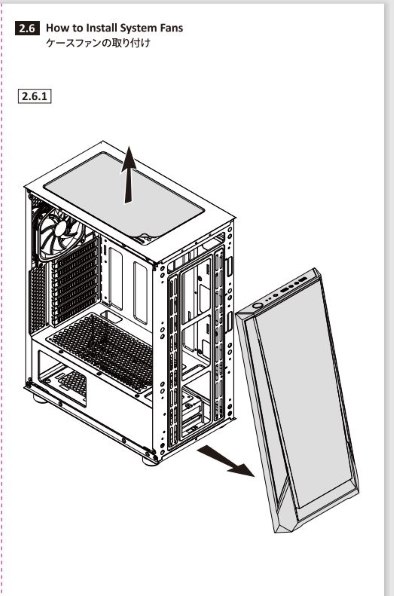 2.6 How to Install System Fans
ケースファンの取り付け

2.6.1