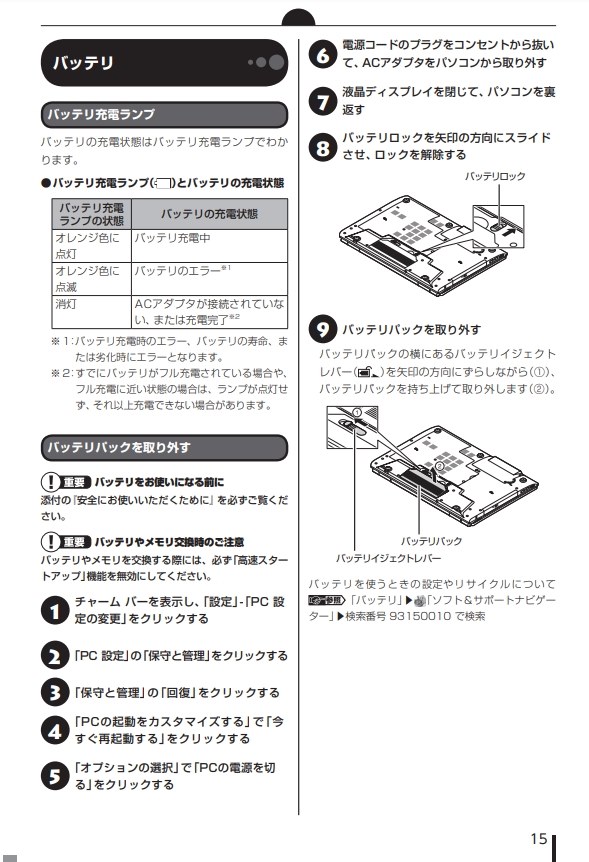 バッテリ

バッテリ充電ランプ

バッテリの充電状態はバッテリ充電ランプでわかります。

●バッテリ充電ランプ( )とバッテリの充電状態

| バッテリ充電ランプの状態 | バッテリの充電状態 |
|---|---|
| オレンジ色に点灯 | バッテリ充電中 |
| オレンジ色に点滅 | バッテリのエラー※1 |
| 消灯 | ACアダプタが接続されていない、または充電完了※2 |

※1:バッテリ充電時のエラー、バッテリの寿命、または劣化時にエラーとなります。
※2:すでにバッテリがフル充電されている場合や、フル充電に近い状態の場合は、ランプが点灯せず、それ以上充電できない場合があります。

バッテリパックを取り外す

重要 バッテリをお使いになる前に
添付の『安全にお使いいただくために』を必ずご覧ください。

重要 バッテリやメモリ交換時のご注意
バッテリやメモリを交換する際には、必ず「高速スタートアップ」機能を無効にしてください。

1 チャーム バーを表示し、「設定」-「PC 設定の変更」をクリックする

2 「PC 設定」の「保守と管理」をクリックする

3 「保守と管理」の「回復」をクリックする

4 「PCの起動をカスタマイズする」で「今すぐ再起動する」をクリックする

5 「オプションの選択」で「PCの電源を切る」をクリックする

6 電源コードのプラグをコンセントから抜いて、ACアダプタをパソコンから取り外す

7 液晶ディスプレイを閉じて、パソコンを裏返す

8 バッテリロックを矢印の方向にスライドさせ、ロックを解除する

バッテリロック

9 バッテリパックを取り外す
バッテリパックの横にあるバッテリイジェクトレバー( )を矢印の方向にずらしながら(①)、バッテリパックを持ち上げて取り外します(②)。

①
②
バッテリパック
バッテリイジェクトレバー

バッテリを使うときの設定やリサイクルについて
参照 「バッテリ」▶「ソフト&サポートナビゲーター」▶検索番号 93150010 で検索

15