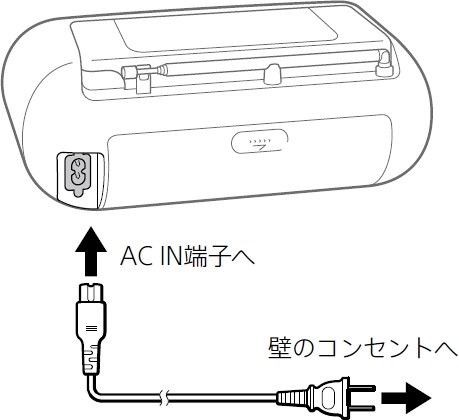 AC IN端子へ

壁のコンセントへ