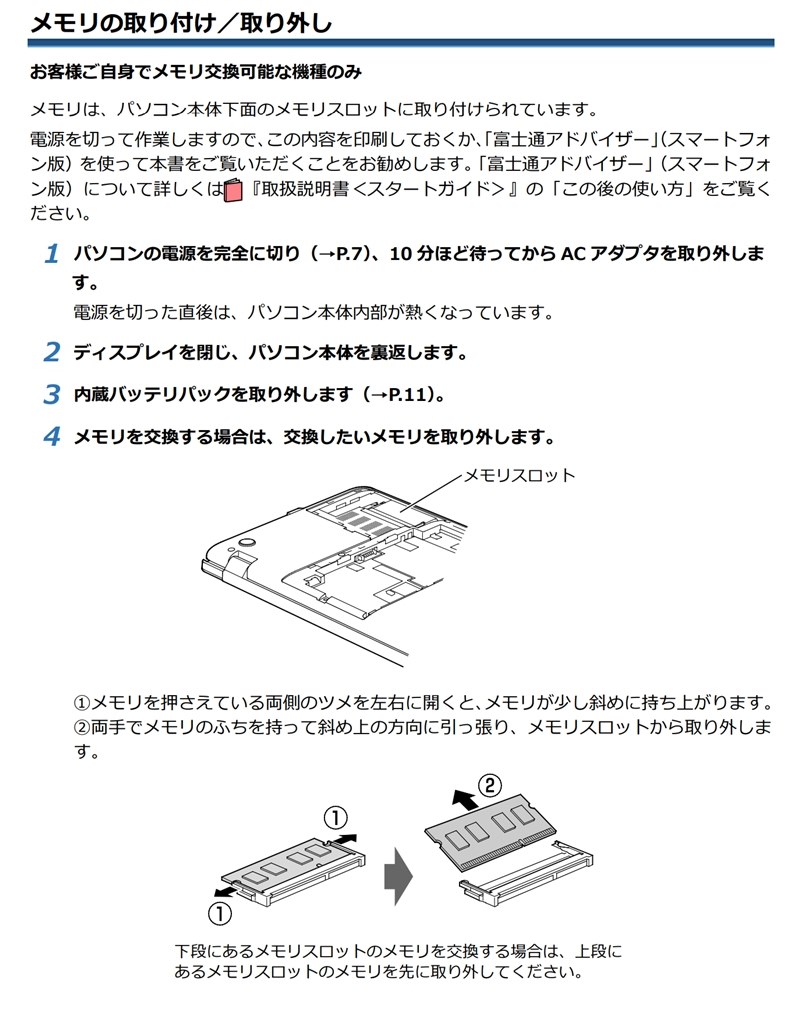 メモリの取り付け／取り外し

お客様ご自身でメモリ交換可能な機種のみ

メモリは、パソコン本体下面のメモリスロットに取り付けられています。

電源を切って作業しますので、この内容を印刷しておくか、「富士通アドバイザー」（スマートフォン版）を使って本書をご覧いただくことをお勧めします。「富士通アドバイザー」（スマートフォン版）について詳しくは『取扱説明書＜スタートガイド＞』の「この後の使い方」をご覧ください。

1 パソコンの電源を完全に切り（→P.7）、10 分ほど待ってから AC アダプタを取り外します。

電源を切った直後は、パソコン本体内部が熱くなっています。

2 ディスプレイを閉じ、パソコン本体を裏返します。

3 内蔵バッテリパックを取り外します（→P.11）。

4 メモリを交換する場合は、交換したいメモリを取り外します。

メモリスロット

①メモリを押さえている両側のツメを左右に開くと、メモリが少し斜めに持ち上がります。
②両手でメモリのふちを持って斜め上の方向に引っ張り、メモリスロットから取り外します。

①

①

②

下段にあるメモリスロットのメモリを交換する場合は、上段にあるメモリスロットのメモリを先に取り外してください。