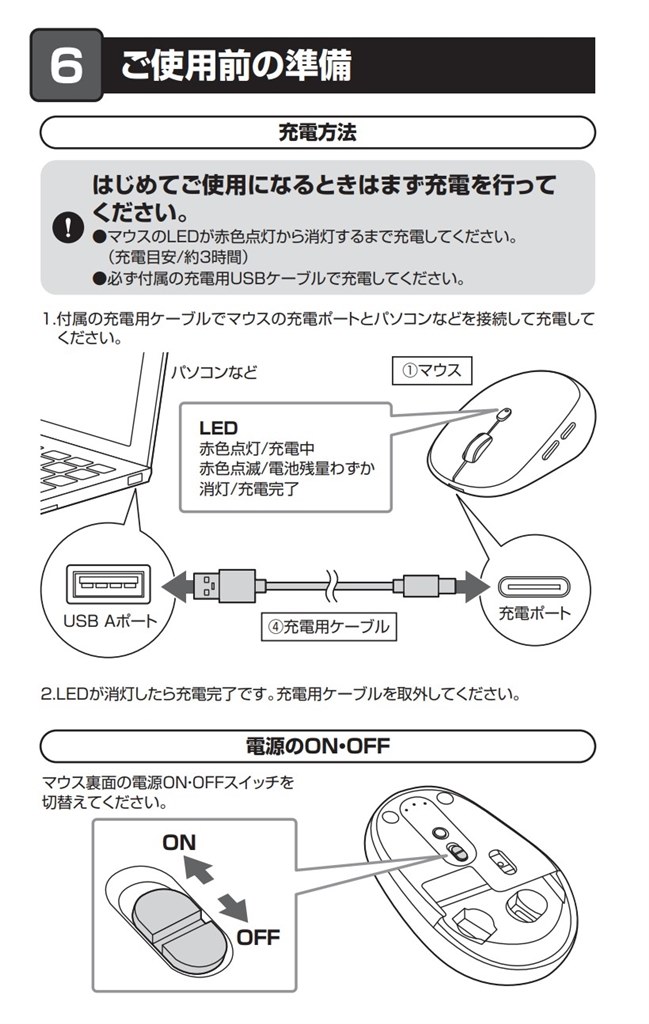 6 ご使用前の準備

充電方法

はじめてご使用になるときはまず充電を行ってください。
●マウスのLEDが赤色点灯から消灯するまで充電してください。（充電目安/約3時間）
●必ず付属の充電用USBケーブルで充電してください。

1.付属の充電用ケーブルでマウスの充電ポートとパソコンなどを接続して充電してください。

パソコンなど

①マウス

LED
赤色点灯/充電中
赤色点滅/電池残量わずか
消灯/充電完了

USB Aポート

④充電用ケーブル

充電ポート

2.LEDが消灯したら充電完了です。充電用ケーブルを取外してください。

電源のON・OFF

マウス裏面の電源ON・OFFスイッチを切替えてください。

ON

OFF