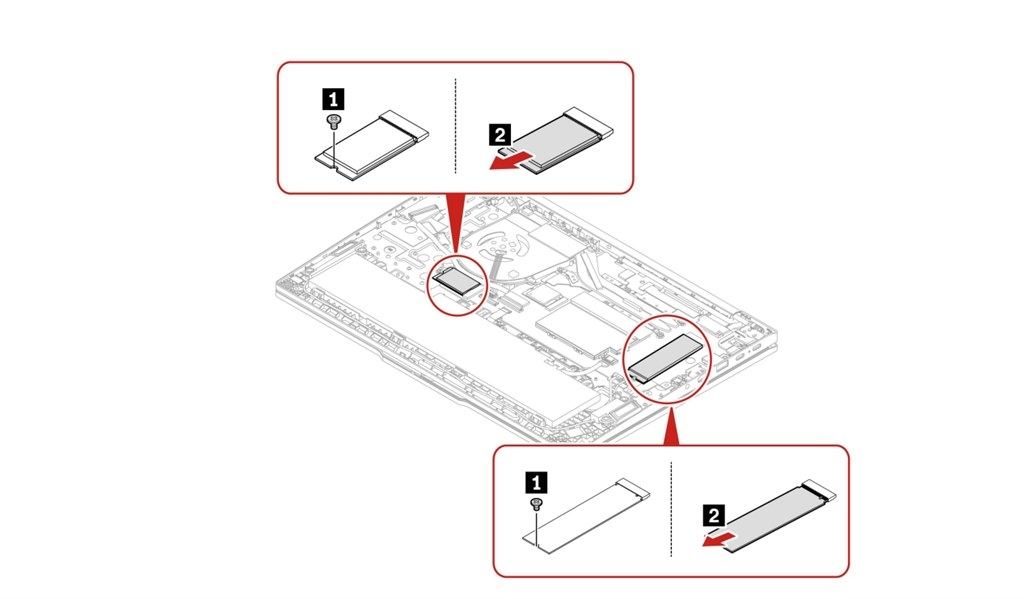 1
2
1
2