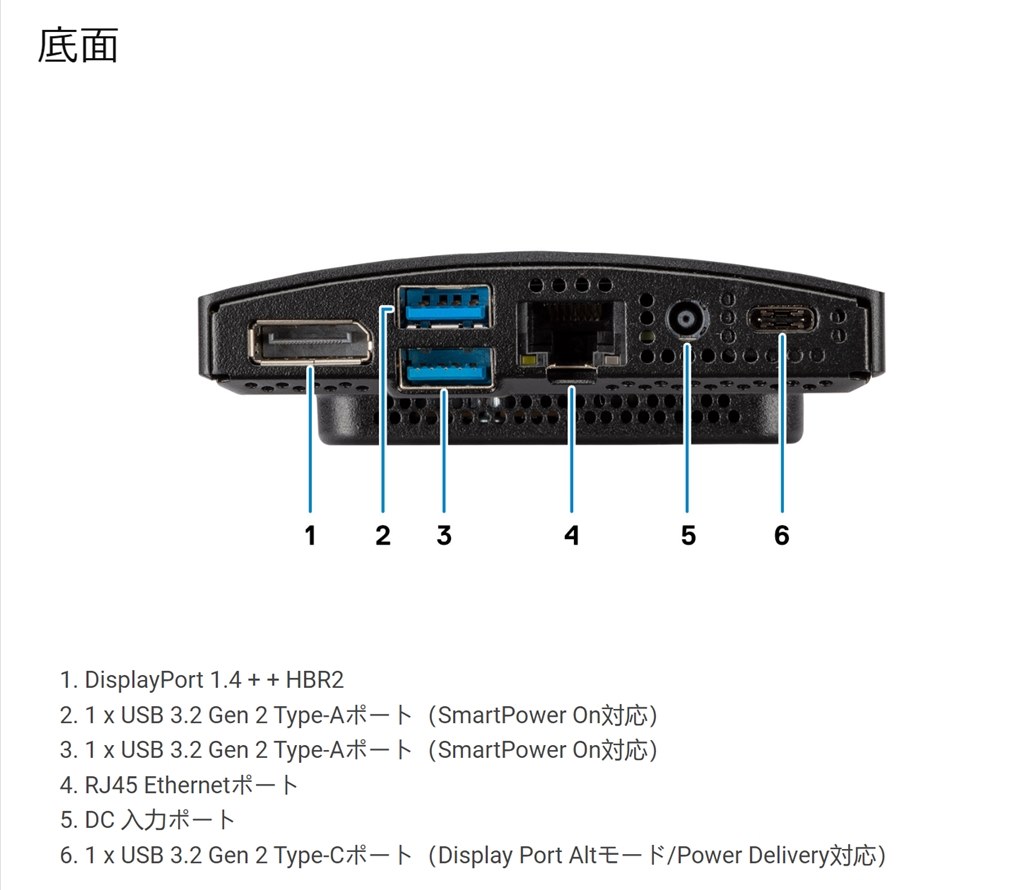 底面

1 2 3 4 5 6

1. DisplayPort 1.4 + + HBR2
2. 1 x USB 3.2 Gen 2 Type-Aポート（SmartPower On対応）
3. 1 x USB 3.2 Gen 2 Type-Aポート（SmartPower On対応）
4. RJ45 Ethernetポート
5. DC 入力ポート
6. 1 x USB 3.2 Gen 2 Type-Cポート（Display Port Altモード/Power Delivery対応）