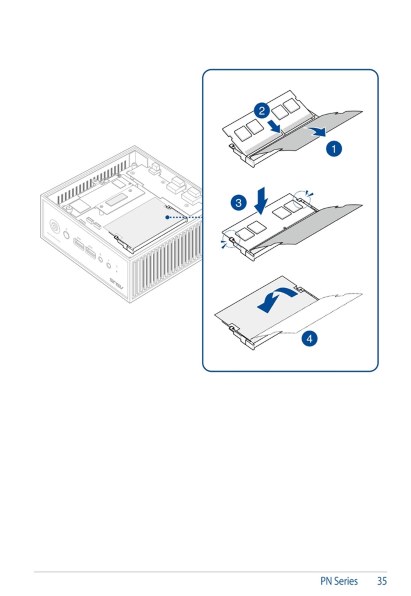 2

1

3

4

PN Series 35