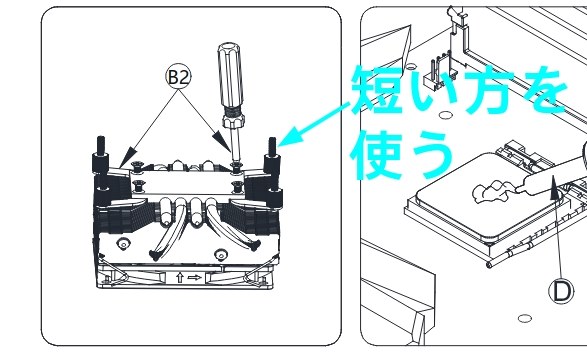 B2

短い方を使う

D