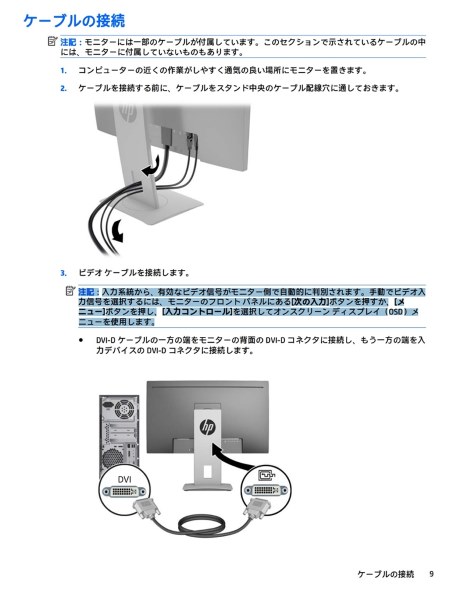 ケーブルの接続

注記：モニターには一部のケーブルが付属しています。このセクションで示されているケーブルの中には、モニターに付属していないものもあります。

1. コンピューターの近くの作業がしやすく通気の良い場所にモニターを置きます。

2. ケーブルを接続する前に、ケーブルをスタンド中央のケーブル配線穴に通しておきます。

3. ビデオ ケーブルを接続します。

注記：入力系統から、有効なビデオ信号がモニター側で自動的に判別されます。手動でビデオ入力信号を選択するには、モニターのフロント パネルにある[次の入力]ボタンを押すか、[メニュー]ボタンを押し、[入力コントロール]を選択してオンスクリーン ディスプレイ（OSD）メニューを使用します。

● DVI-D ケーブルの一方の端をモニターの背面の DVI-D コネクタに接続し、もう一方の端を入力デバイスの DVI-D コネクタに接続します。

DVI

ケーブルの接続 9