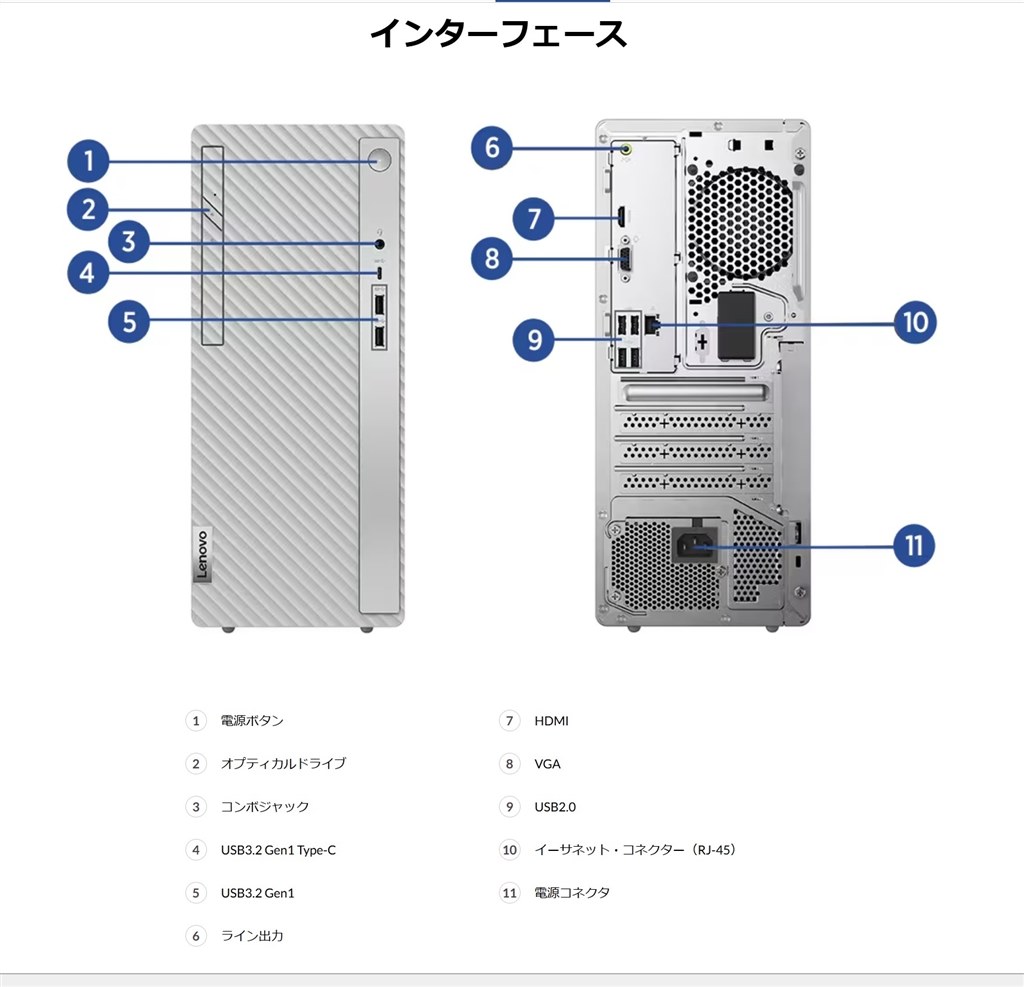 インターフェース

1
2
3
4
5
Lenovo

6
7
8
9
10
11

1 電源ボタン
2 オプティカルドライブ
3 コンボジャック
4 USB3.2 Gen1 Type-C
5 USB3.2 Gen1
6 ライン出力

7 HDMI
8 VGA
9 USB2.0
10 イーサネット・コネクター（RJ-45）
11 電源コネクタ