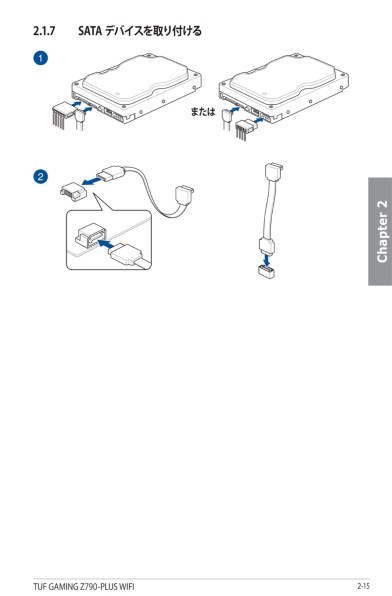 2.1.7 SATA デバイスを取り付ける

1

または

2

Chapter 2

TUF GAMING Z790-PLUS WIFI

2-15