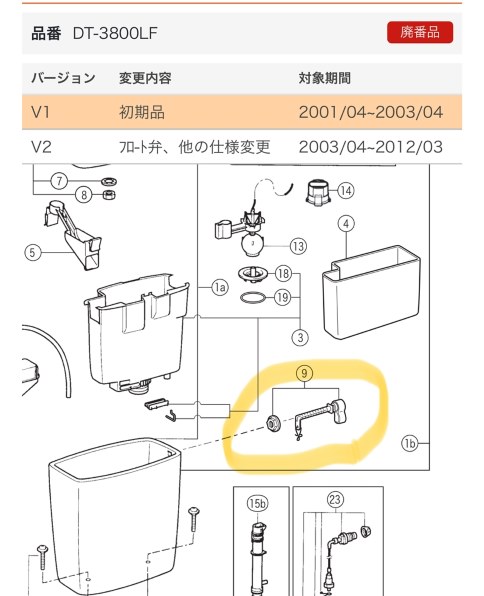 品番 DT-3800LF

廃番品

| バージョン | 変更内容 | 対象期間 |
|---|---|---|
| V1 | 初期品 | 2001/04~2003/04 |
| V2 | フロート弁、他の仕様変更 | 2003/04~2012/03 |

7
8
5
14
4
13
18
19
1a
3
9
1b
15b
23