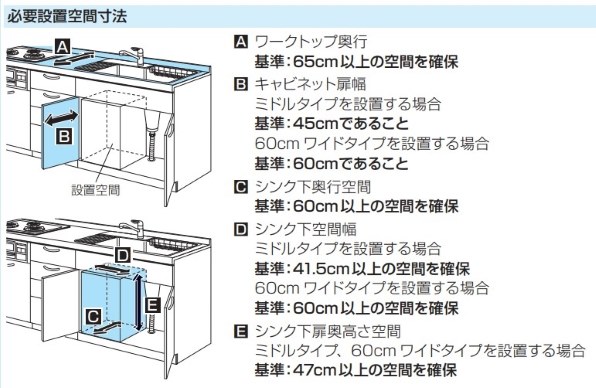 必要設置空間寸法

A

B

設置空間

D

E

C

A ワークトップ奥行
基準：65cm以上の空間を確保

B キャビネット扉幅
ミドルタイプを設置する場合
基準：45cmであること
60cm ワイドタイプを設置する場合
基準：60cmであること

C シンク下奥行空間
基準：60cm以上の空間を確保

D シンク下空間幅
ミドルタイプを設置する場合
基準：41.5cm以上の空間を確保
60cm ワイドタイプを設置する場合
基準：60cm以上の空間を確保

E シンク下扉奥高さ空間
ミドルタイプ、60cm ワイドタイプを設置する場合
基準：47cm以上の空間を確保