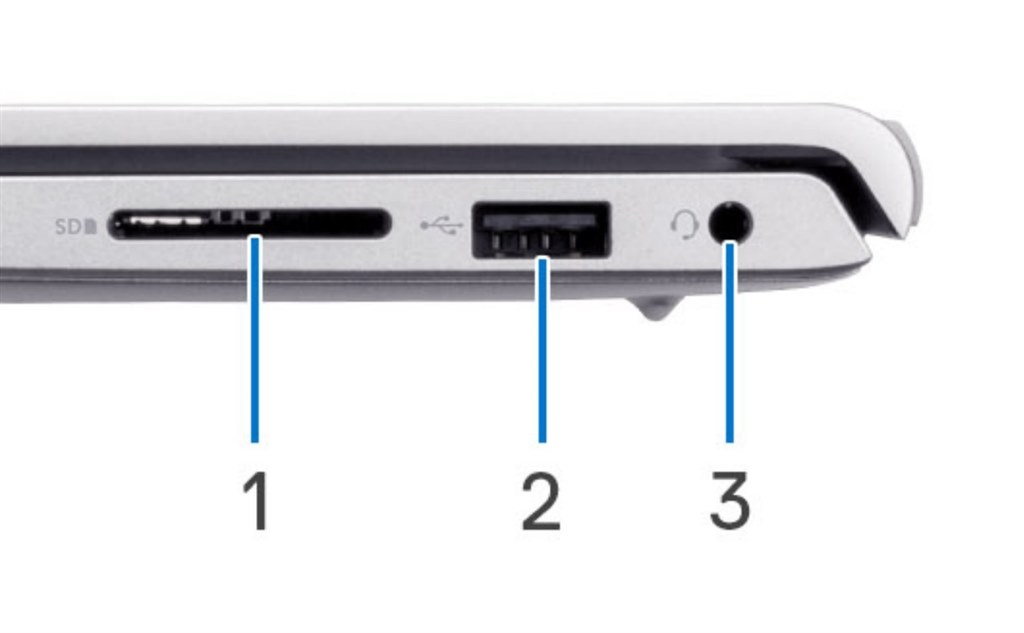 SD

1

2

3